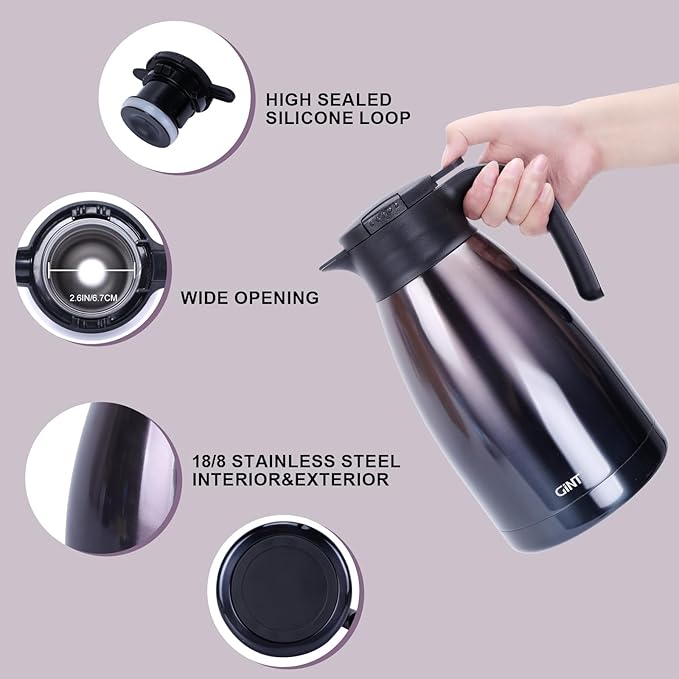 HIGH SEALED SILICONE LOOP

2.6IN/6.7CM

WIDE OPENING

18/8 STAINLESS STEEL INTERIOR&EXTERIOR

GiNT