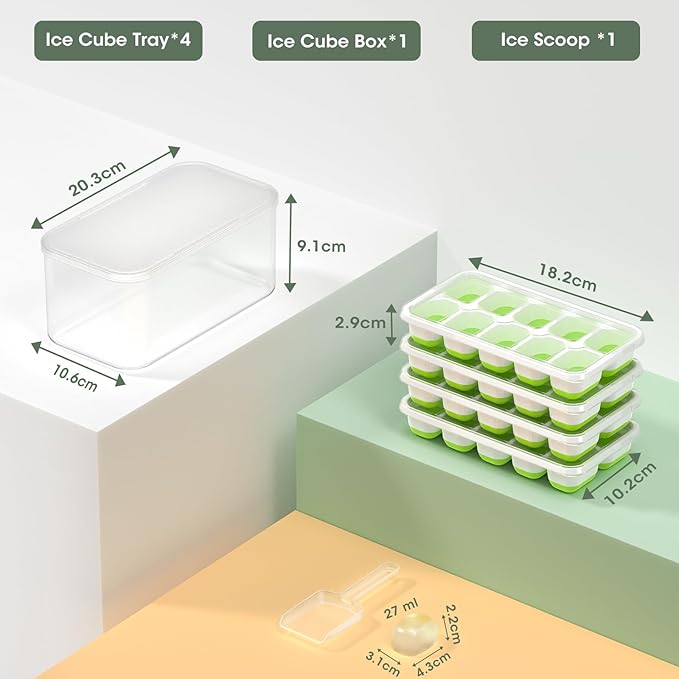 Ice Cube Tray*4

Ice Cube Box*1

Ice Scoop *1

20.3cm

9.1cm

10.6cm

18.2cm

2.9cm

10.2cm

27 ml

2.2cm

3.1cm

4.3cm