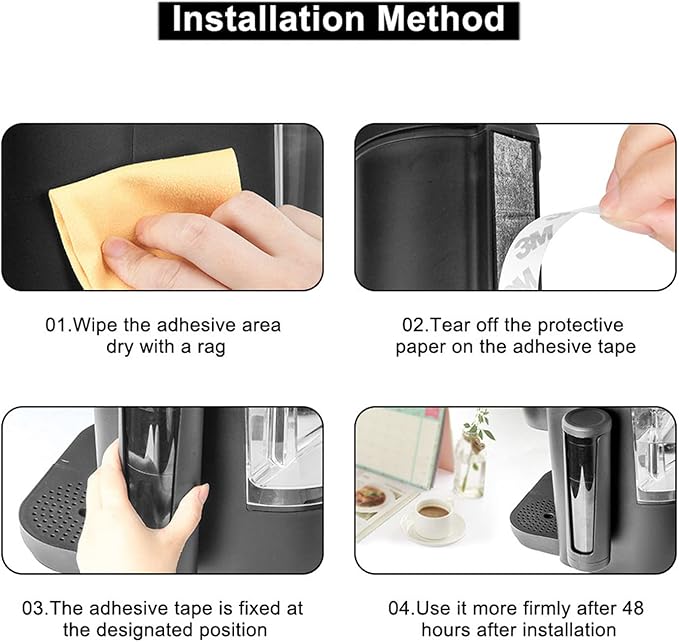 Installation Method

3M

01.Wipe the adhesive area dry with a rag

02.Tear off the protective paper on the adhesive tape

03.The adhesive tape is fixed at the designated position

04.Use it more firmly after 48 hours after installation