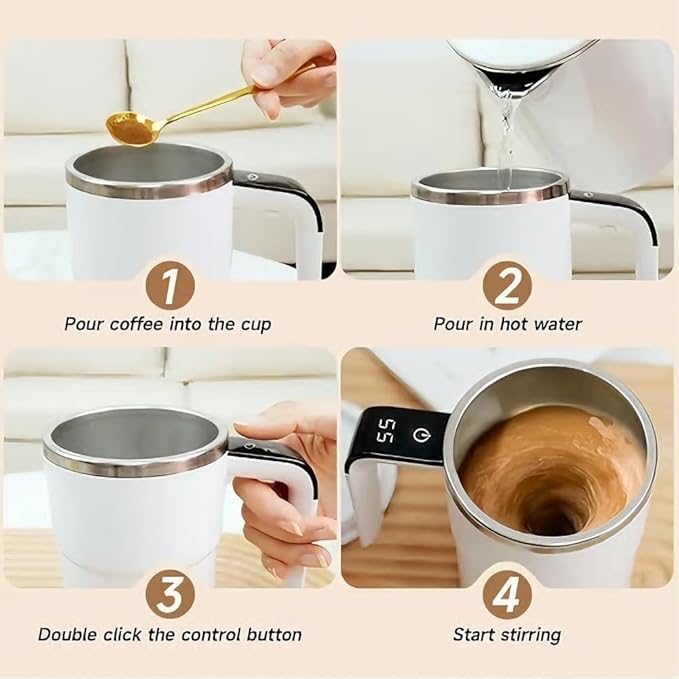 1
Pour coffee into the cup

2
Pour in hot water

3
Double click the control button

55

4
Start stirring