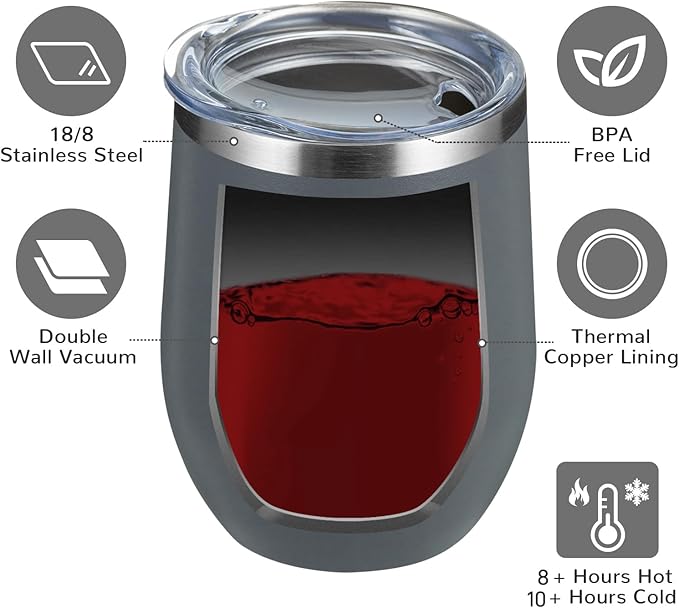 18/8
Stainless Steel

BPA
Free Lid

Double
Wall Vacuum

Thermal
Copper Lining

8 + Hours Hot
10 + Hours Cold