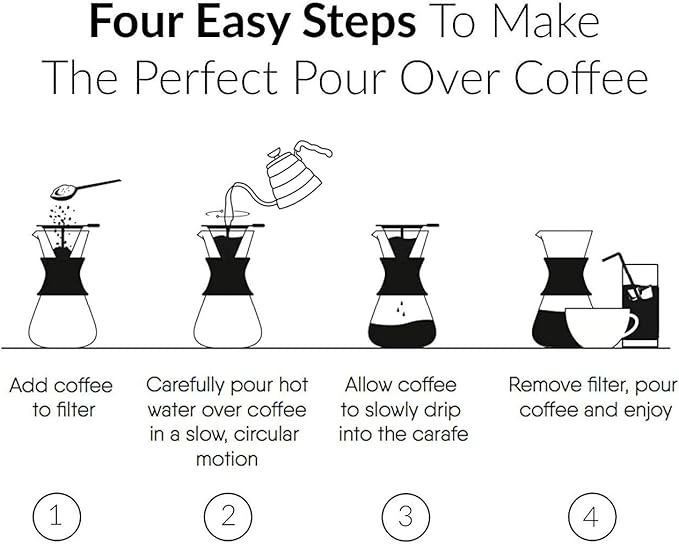 Four Easy Steps To Make The Perfect Pour Over Coffee

Add coffee to filter

Carefully pour hot water over coffee in a slow, circular motion

Allow coffee to slowly drip into the carafe

Remove filter, pour coffee and enjoy

1

2

3

4