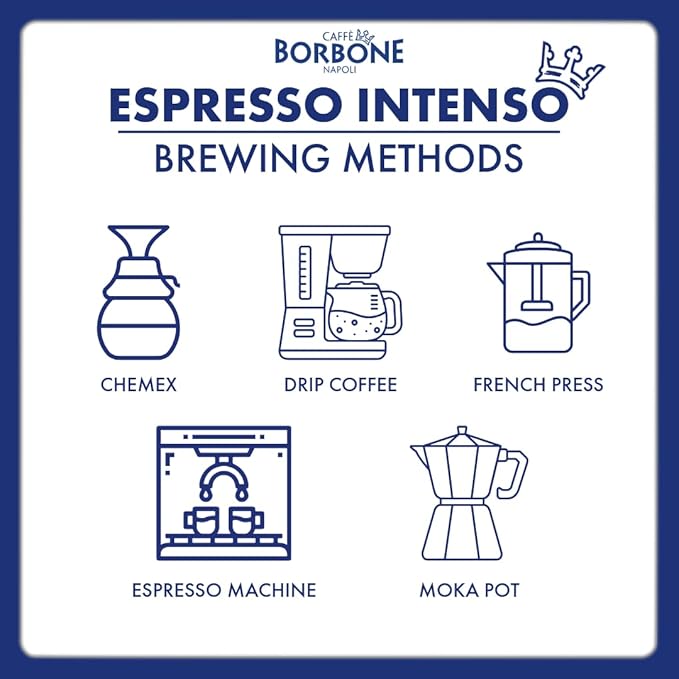 CAFFÈ
BORBONE
NAPOLI

ESPRESSO INTENSO
BREWING METHODS

CHEMEX

DRIP COFFEE

FRENCH PRESS

ESPRESSO MACHINE

MOKA POT