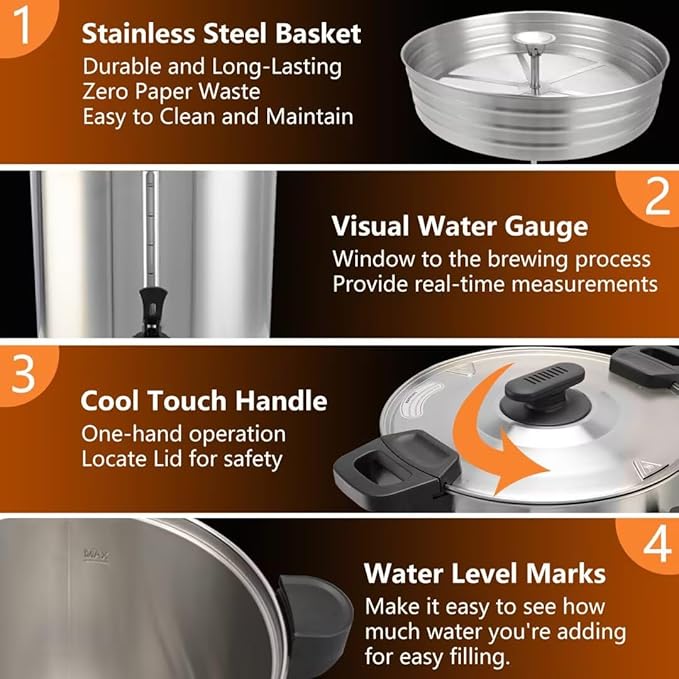 1

Stainless Steel Basket

Durable and Long-Lasting
Zero Paper Waste
Easy to Clean and Maintain

2

Visual Water Gauge

Window to the brewing process
Provide real-time measurements

3

Cool Touch Handle

One-hand operation
Locate Lid for safety

MAX

4

Water Level Marks

Make it easy to see how much water you're adding for easy filling.