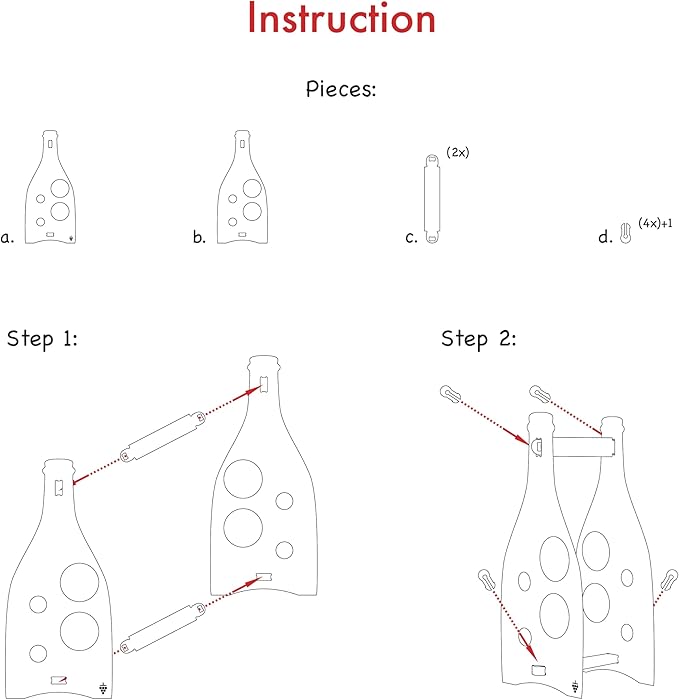 Instruction

Pieces:

a.

b.

c. (2x)

d. (4x)+1

Step 1:

Step 2: