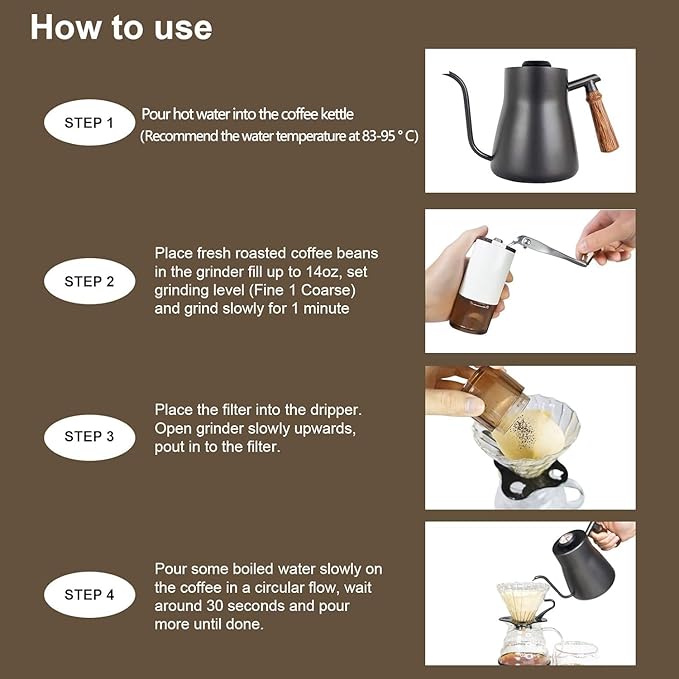 How to use

STEP 1

Pour hot water into the coffee kettle (Recommend the water temperature at 83-95 ° C)

STEP 2

Place fresh roasted coffee beans in the grinder fill up to 14oz, set grinding level (Fine 1 Coarse) and grind slowly for 1 minute

STEP 3

Place the filter into the dripper. Open grinder slowly upwards, pout in to the filter.

STEP 4

Pour some boiled water slowly on the coffee in a circular flow, wait around 30 seconds and pour more until done.