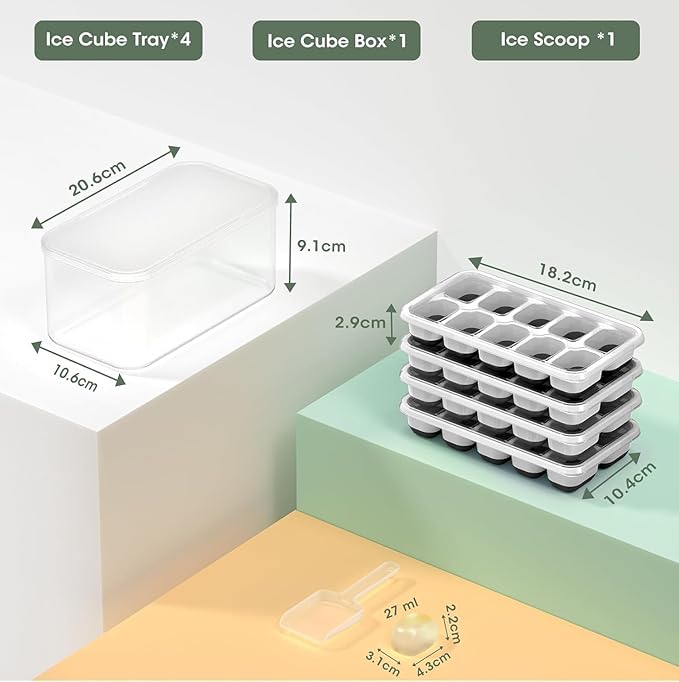 Ice Cube Tray*4

Ice Cube Box*1

Ice Scoop *1

20.6cm

9.1cm

10.6cm

18.2cm

2.9cm

10.4cm

27 ml

2.2cm

3.1cm

4.3cm