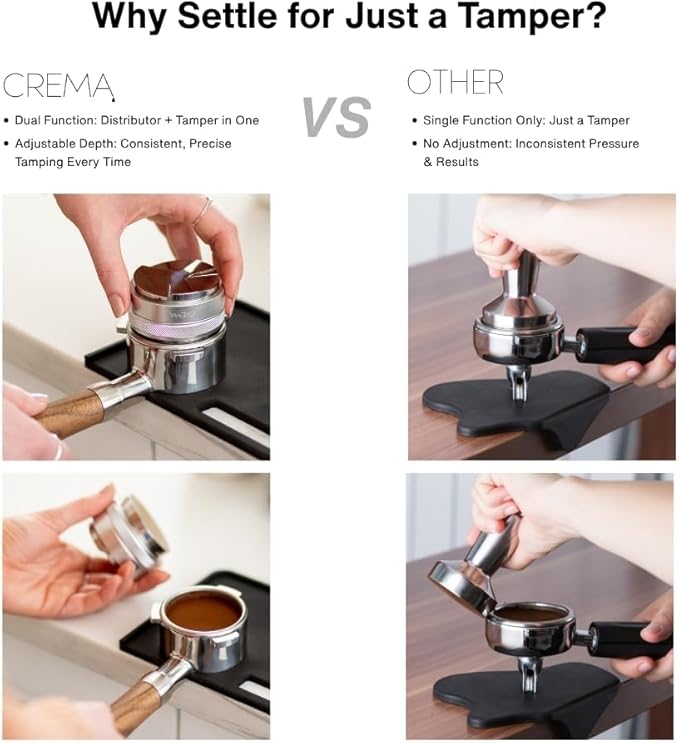 Why Settle for Just a Tamper?

CREMA

• Dual Function: Distributor + Tamper in One
• Adjustable Depth: Consistent, Precise Tamping Every Time

VS

OTHER

• Single Function Only: Just a Tamper
• No Adjustment: Inconsistent Pressure & Results