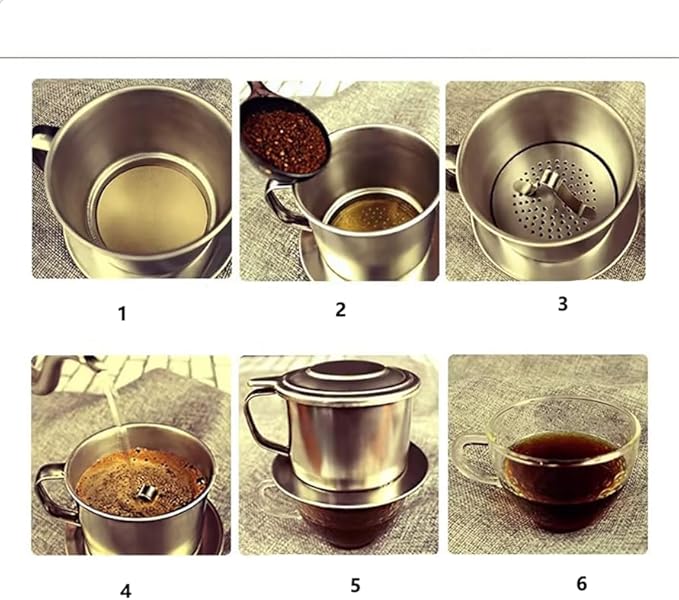 1

2

3

4

5

6