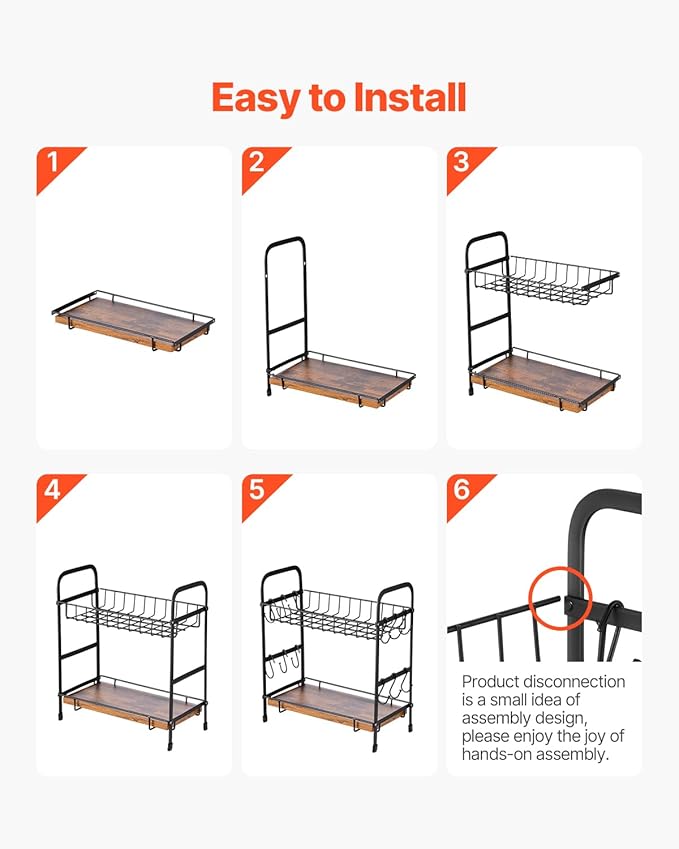 Easy to Install

1

2

3

4

5

6

Product disconnection is a small idea of assembly design, please enjoy the joy of hands-on assembly.