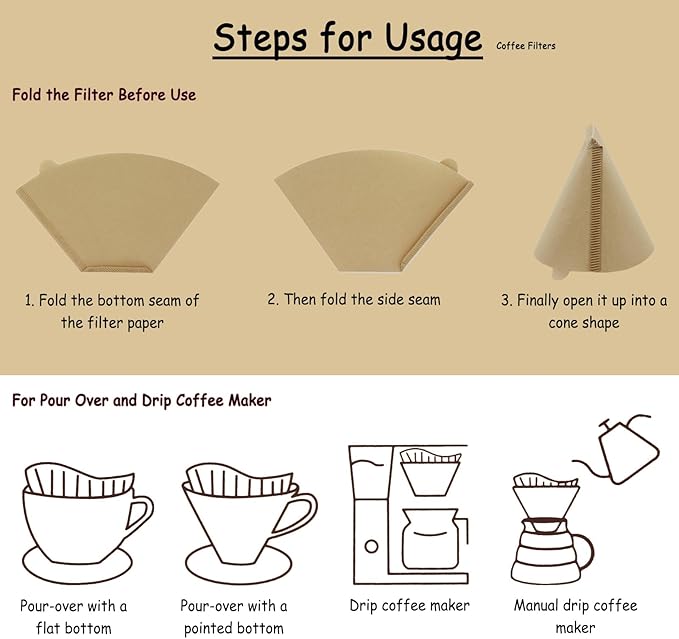 Steps for Usage Coffee Filters

Fold the Filter Before Use

1. Fold the bottom seam of the filter paper

2. Then fold the side seam

3. Finally open it up into a cone shape

For Pour Over and Drip Coffee Maker

Pour-over with a flat bottom

Pour-over with a pointed bottom

Drip coffee maker

Manual drip coffee maker