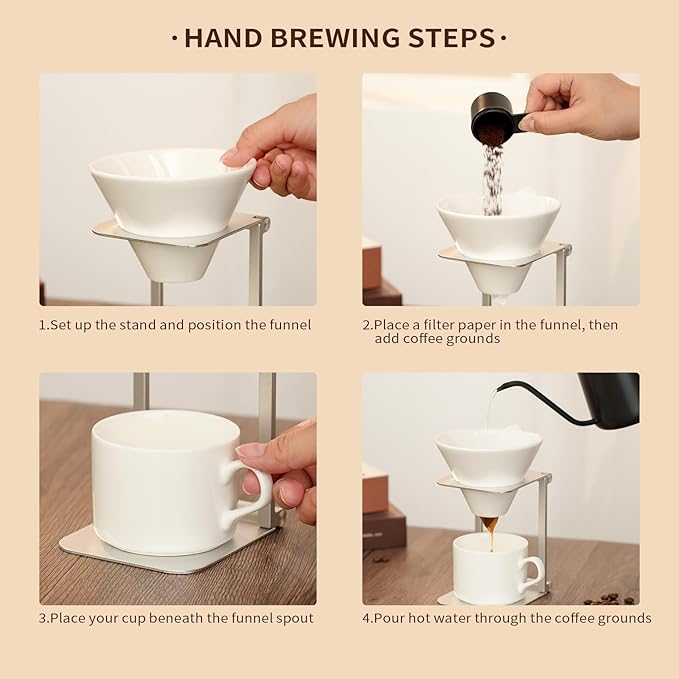 ·HAND BREWING STEPS·

1.Set up the stand and position the funnel

2.Place a filter paper in the funnel, then add coffee grounds

3.Place your cup beneath the funnel spout

4.Pour hot water through the coffee grounds