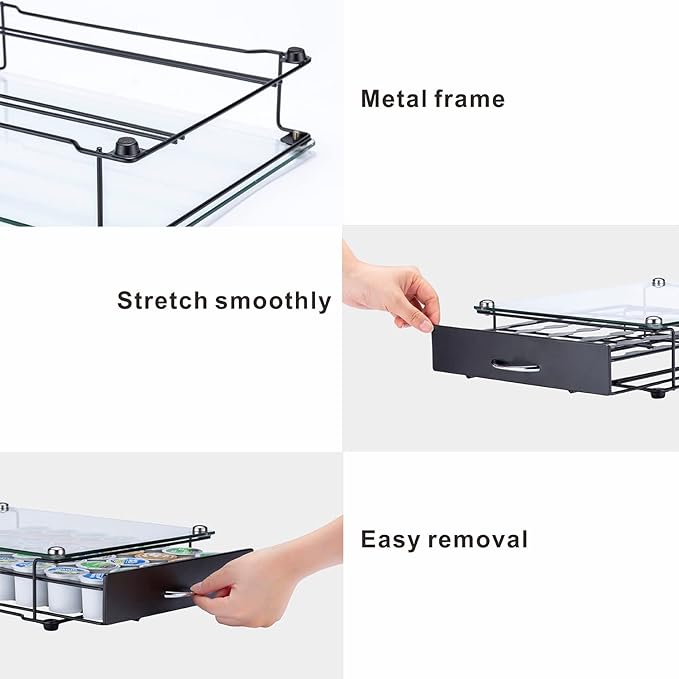 Metal frame

Stretch smoothly

Easy removal