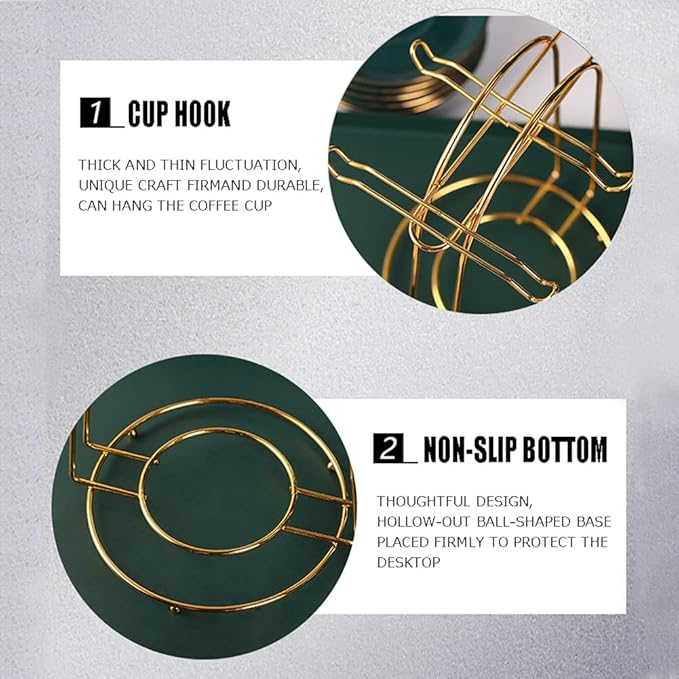 1 CUP HOOK

THICK AND THIN FLUCTUATION, UNIQUE CRAFT FIRMAND DURABLE, CAN HANG THE COFFEE CUP

2 NON-SLIP BOTTOM

THOUGHTFUL DESIGN, HOLLOW-OUT BALL-SHAPED BASE PLACED FIRMLY TO PROTECT THE DESKTOP