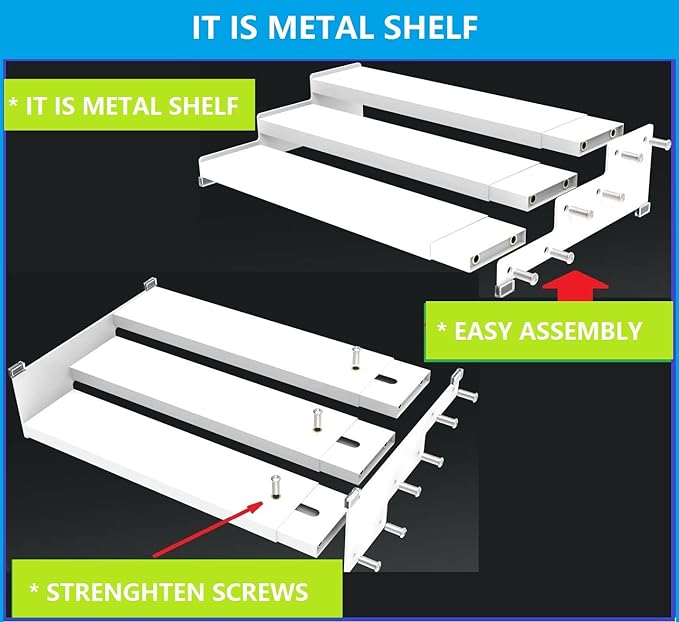 IT IS METAL SHELF

* IT IS METAL SHELF

* EASY ASSEMBLY

* STRENGHTEN SCREWS