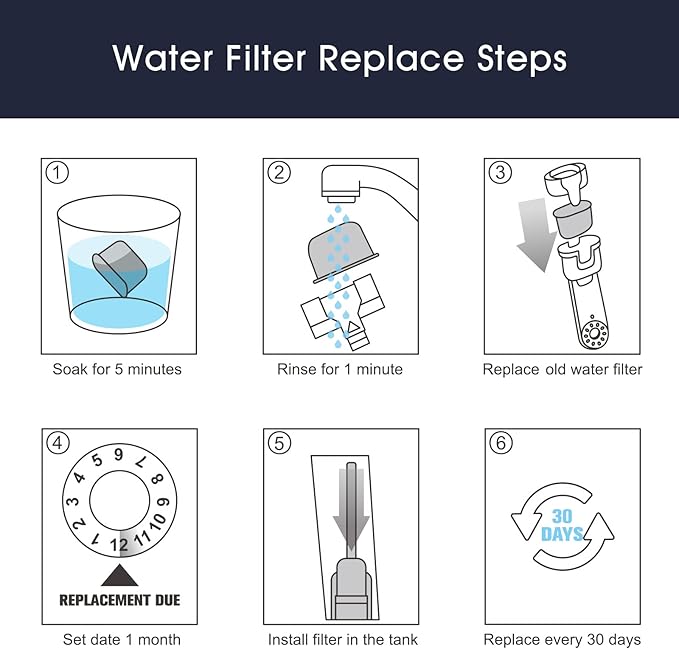 Water Filter Replace Steps

①

Soak for 5 minutes

②

Rinse for 1 minute

③

Replace old water filter

④

1 2 3 4 5 6 7 8 9 10 11 12

REPLACEMENT DUE

Set date 1 month

⑤

Install filter in the tank

⑥

30 DAYS

Replace every 30 days