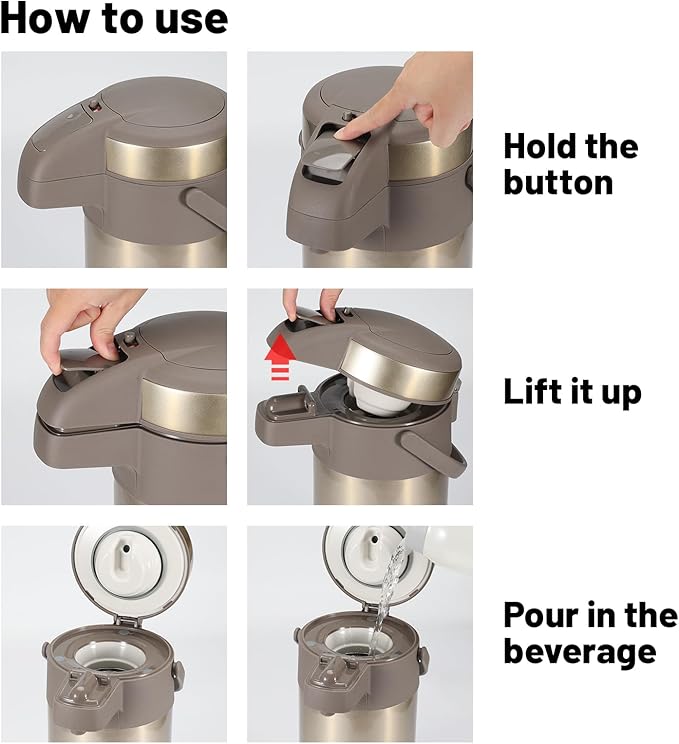 How to use

Hold the button

Lift it up

Pour in the beverage