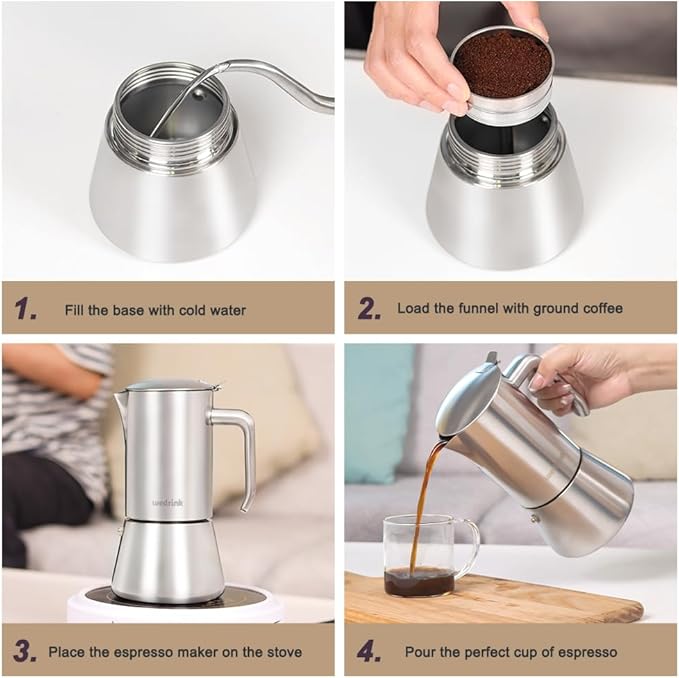 1. Fill the base with cold water

2. Load the funnel with ground coffee

wedrink

3. Place the espresso maker on the stove

4. Pour the perfect cup of espresso