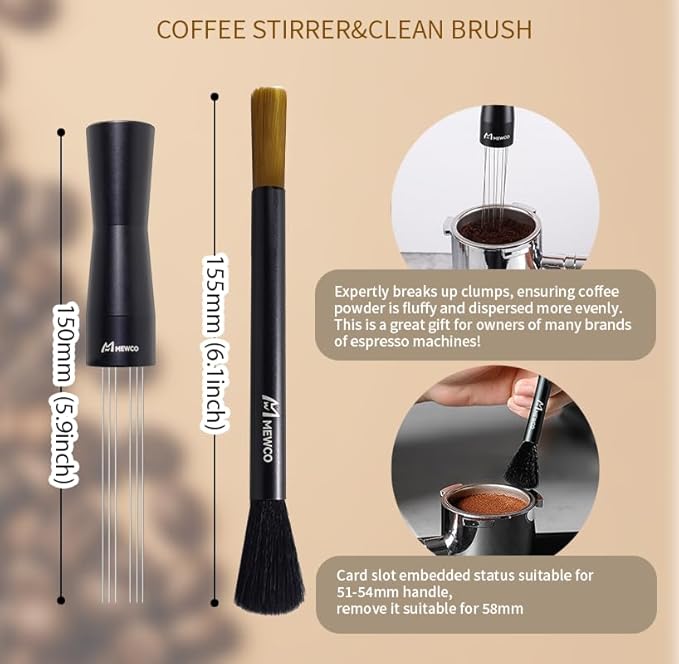 COFFEE STIRRER&CLEAN BRUSH

150mm (5.9inch)

MEWCO

155mm (6.1inch)

MEWCO

MEWCO

Expertly breaks up clumps, ensuring coffee powder is fluffy and dispersed more evenly. This is a great gift for owners of many brands of espresso machines!

Card slot embedded status suitable for 51-54mm handle,
remove it suitable for 58mm