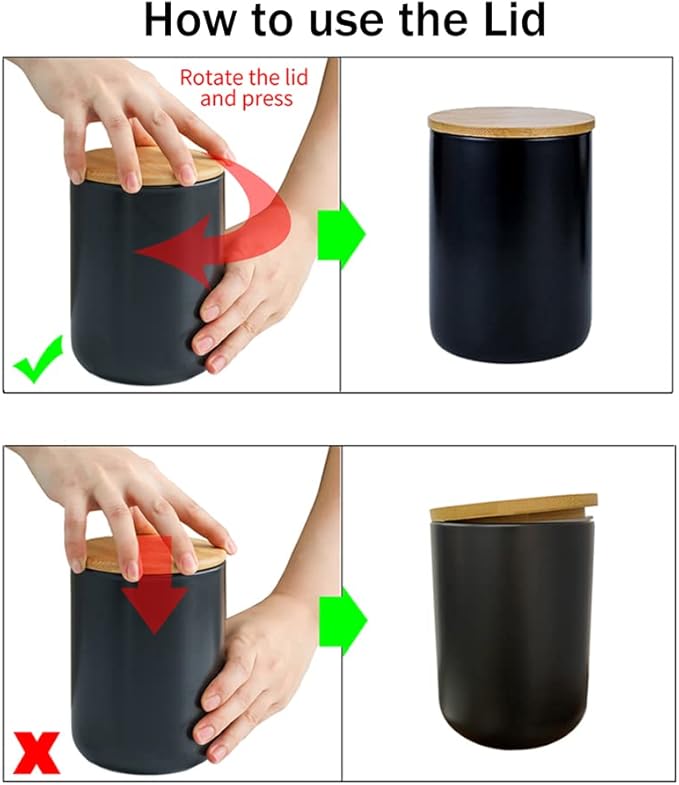 How to use the Lid

Rotate the lid and press