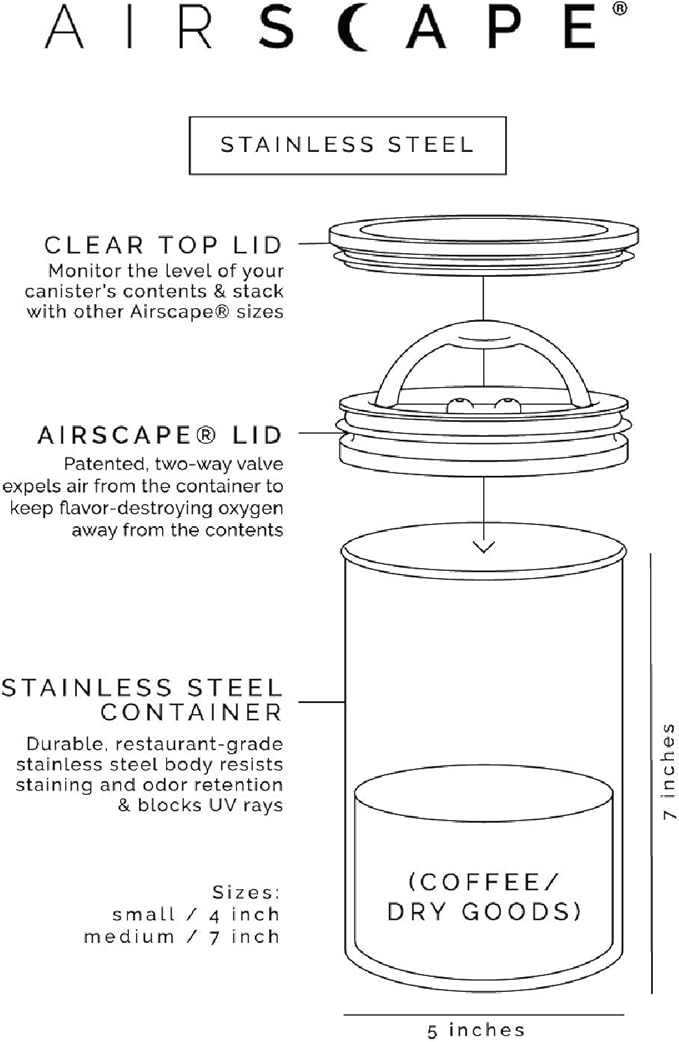 AIRSCAPE®

STAINLESS STEEL

CLEAR TOP LID
Monitor the level of your canister's contents & stack with other Airscape® sizes

AIRSCAPE® LID
Patented, two-way valve expels air from the container to keep flavor-destroying oxygen away from the contents

STAINLESS STEEL CONTAINER
Durable, restaurant-grade stainless steel body resists staining and odor retention & blocks UV rays

Sizes:
small / 4 inch
medium / 7 inch

(COFFEE/ DRY GOODS)

7 inches

5 inches