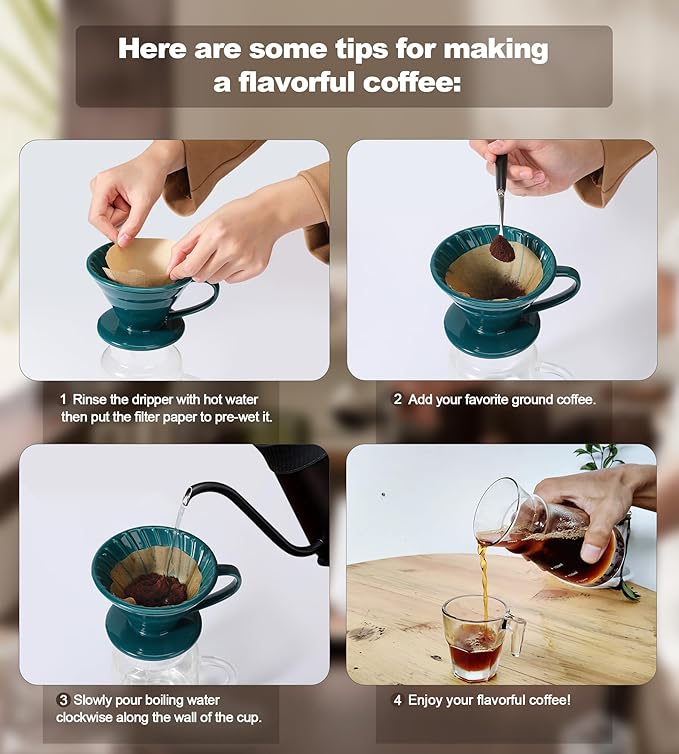 Here are some tips for making a flavorful coffee:

1 Rinse the dripper with hot water then put the filter paper to pre-wet it.

2 Add your favorite ground coffee.

3 Slowly pour boiling water clockwise along the wall of the cup.

4 Enjoy your flavorful coffee!