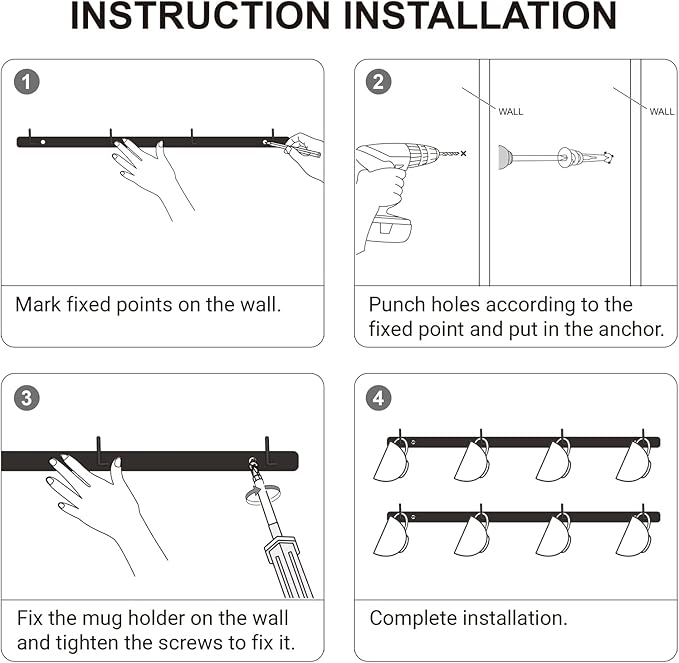 INSTRUCTION INSTALLATION

1

Mark fixed points on the wall.

2

WALL

WALL

Punch holes according to the fixed point and put in the anchor.

3

Fix the mug holder on the wall and tighten the screws to fix it.

4

Complete installation.