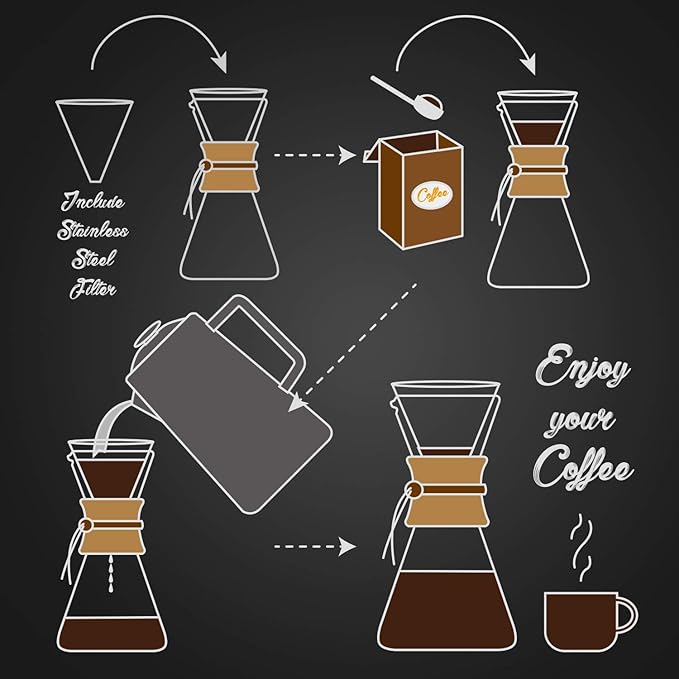 Include Stainless Steel Filter

Coffee

Enjoy your Coffee