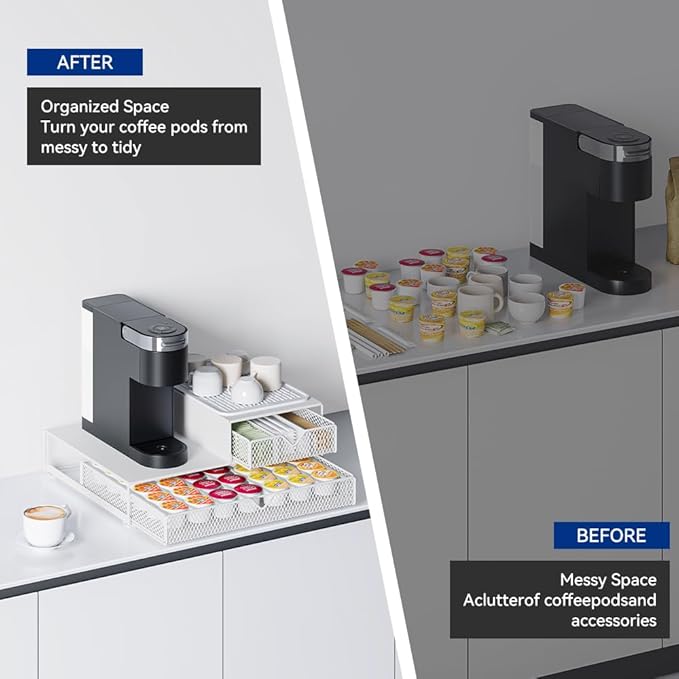 AFTER

Organized Space
Turn your coffee pods from messy to tidy

BEFORE

Messy Space
Aclutterof coffeepodsand accessories